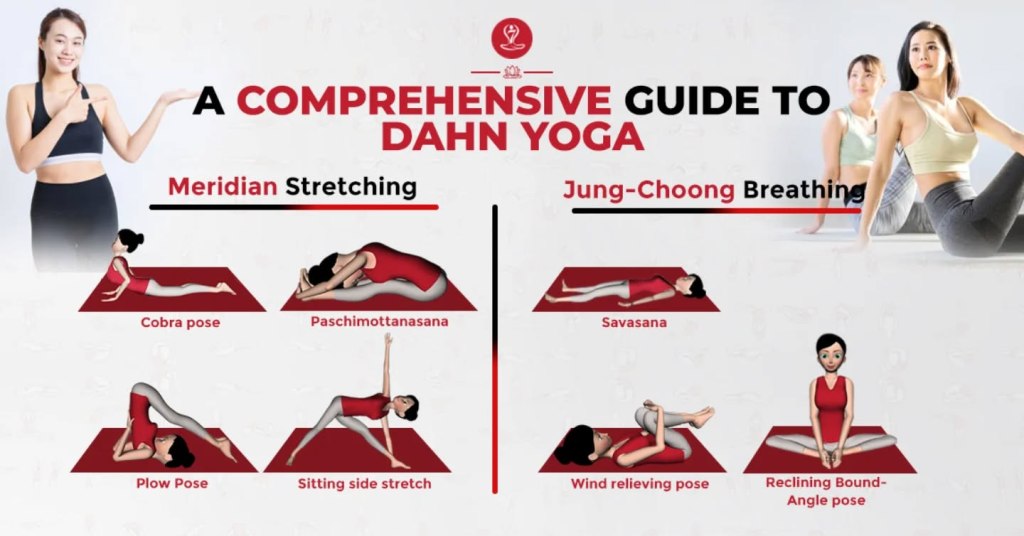 A COMPREHENSIVE GUIDE TO DAHN YOGA

Meridian Stretching

Cobra pose

Paschimottanasana

Plow Pose

Sitting side stretch

Jung-Choong Breathing

Savasana

Wind relieving pose

Reclining Bound-Angle pose